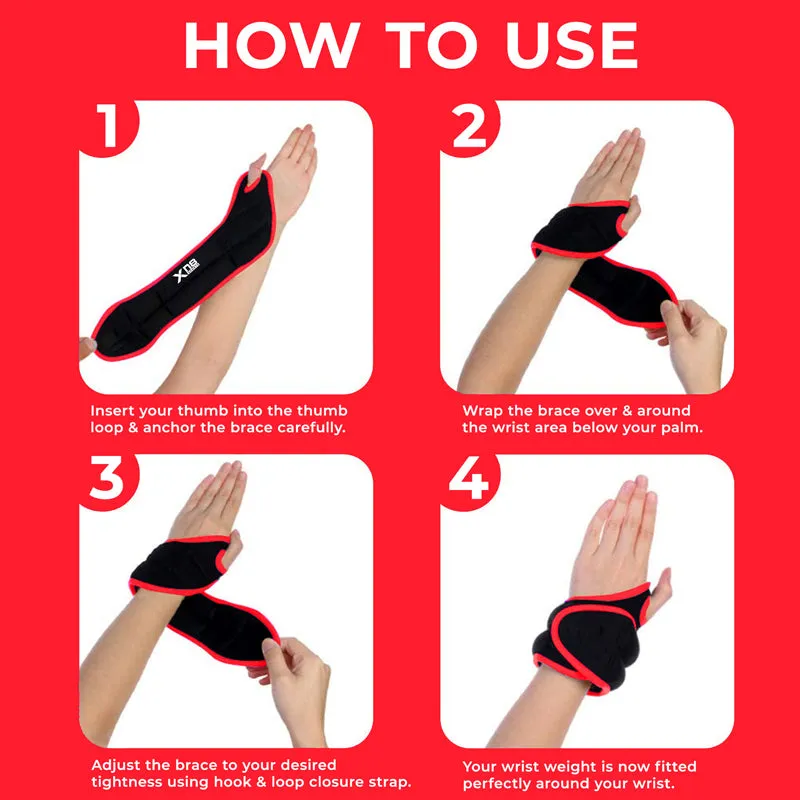 HOW TO USE

1

Xn8

Insert your thumb into the thumb loop & anchor the brace carefully.

2

Wrap the brace over & around the wrist area below your palm.

3

Adjust the brace to your desired tightness using hook & loop closure strap.

4

Your wrist weight is now fitted perfectly around your wrist.