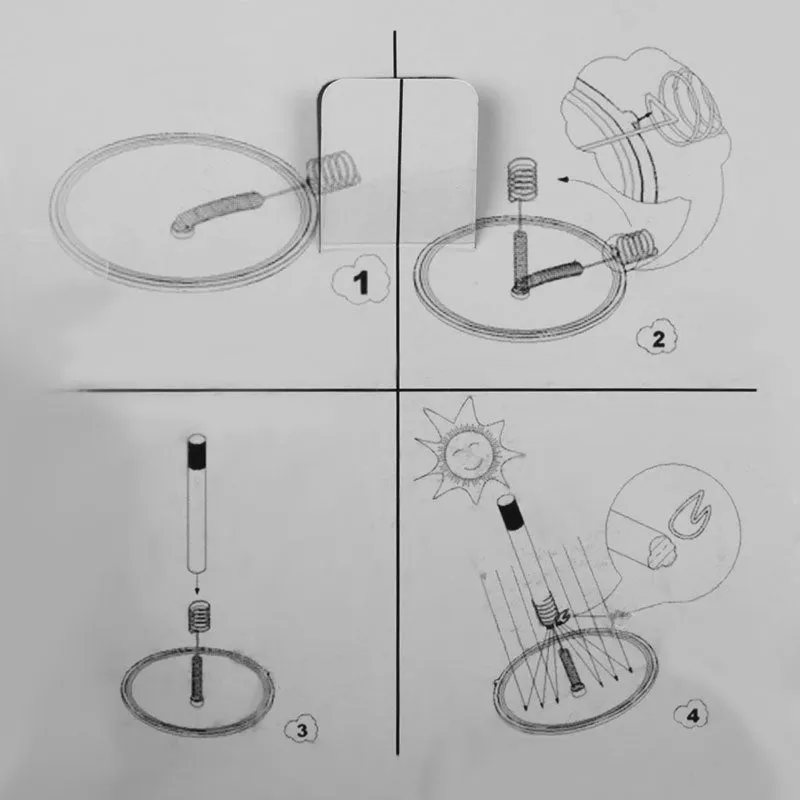 1

2

3

4