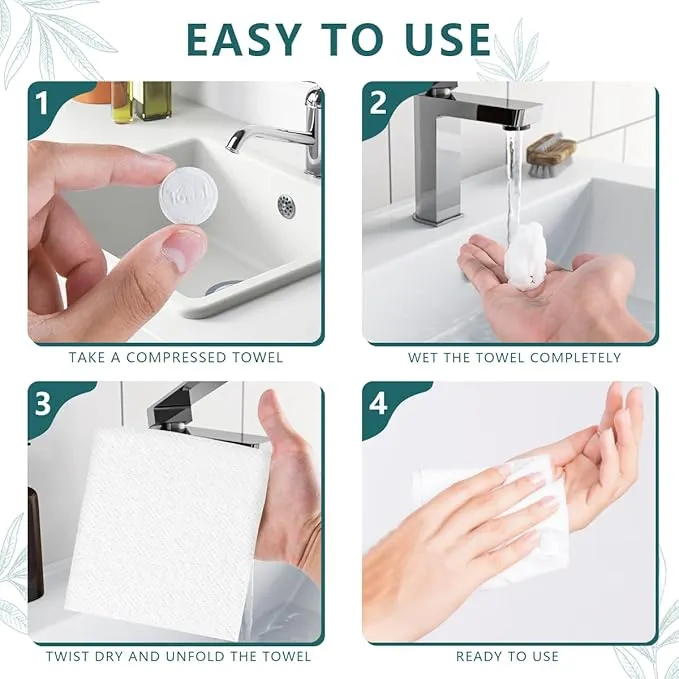 EASY TO USE

1

Towel

TAKE A COMPRESSED TOWEL

2

WET THE TOWEL COMPLETELY

3

TWIST DRY AND UNFOLD THE TOWEL

4

READY TO USE